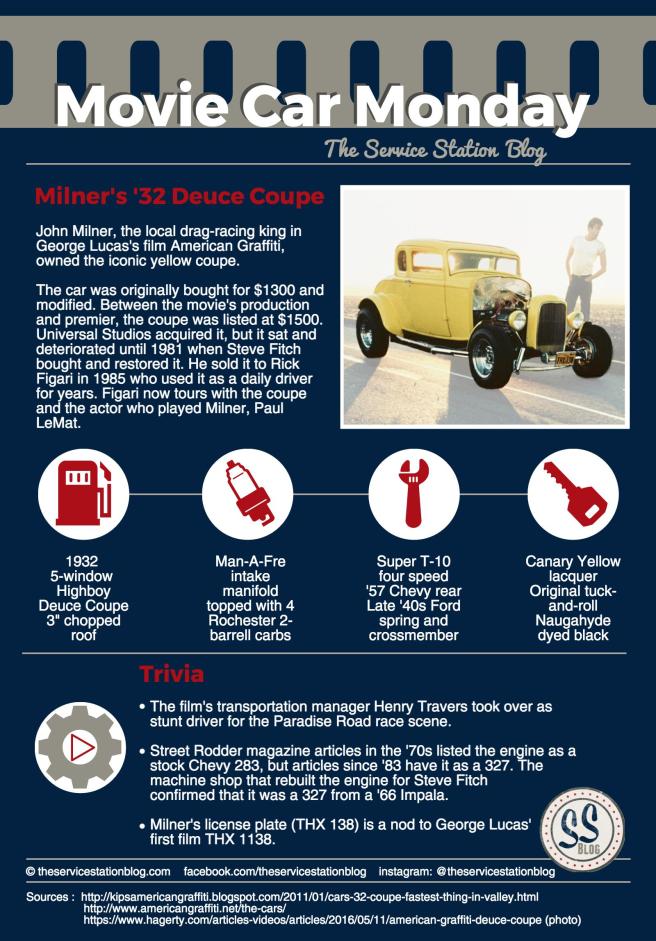 Movie Car Monday

The Service Station Blog

Milner's '32 Deuce Coupe

John Milner, the local drag-racing king in George Lucas's film American Graffiti, owned the iconic yellow coupe.

The car was originally bought for $1300 and modified. Between the movie's production and premier, the coupe was listed at $1500. Universal Studios acquired it, but it sat and deteriorated until 1981 when Steve Fitch bought and restored it. He sold it to Rick Figari in 1985 who used it as a daily driver for years. Figari now tours with the coupe and the actor who played Milner, Paul LeMat.

1932 5-window Highboy Deuce Coupe 3" chopped roof

Man-A-Fre intake manifold topped with 4 Rochester 2-barrell carbs

Super T-10 four speed '57 Chevy rear Late '40s Ford spring and crossmember

Canary Yellow lacquer Original tuck-and-roll Naugahyde dyed black

Trivia

• The film's transportation manager Henry Travers took over as stunt driver for the Paradise Road race scene.

• Street Rodder magazine articles in the '70s listed the engine as a stock Chevy 283, but articles since '83 have it as a 327. The machine shop that rebuilt the engine for Steve Fitch confirmed that it was a 327 from a '66 Impala.

• Milner's license plate (THX 138) is a nod to George Lucas' first film THX 1138.

SS BLOG

© theservicestationblog.com facebook.com/theservicestationblog instagram: @theservicestationblog

Sources : http://kipsamericangraffiti.blogspot.com/2011/01/cars-32-coupe-fastest-thing-in-valley.html
http://www.americangraffiti.net/the-cars/
https://www.hagerty.com/articles-videos/articles/2016/05/11/american-graffiti-deuce-coupe (photo)